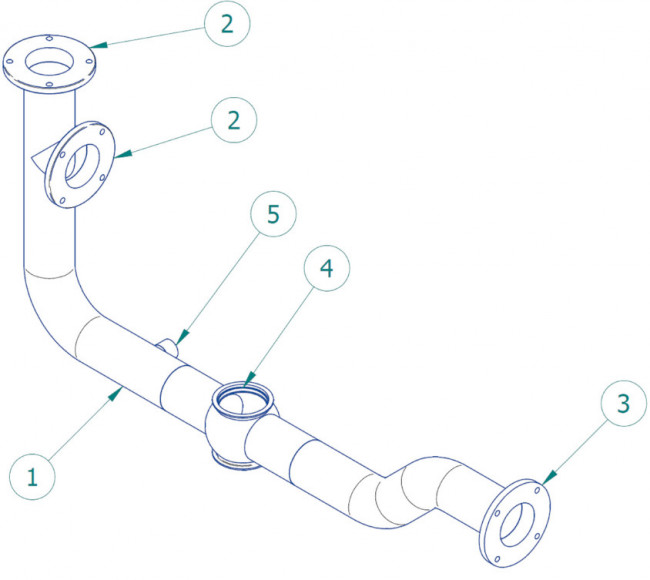 2

2

5

4

3

1